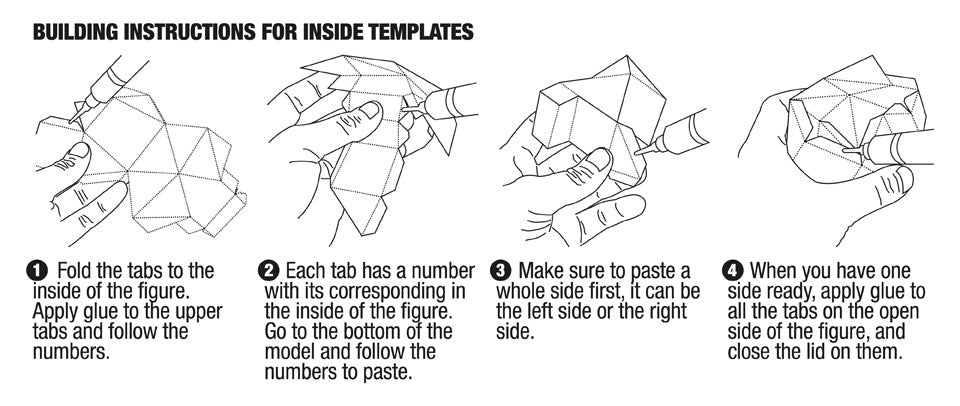 BUILDING INSTRUCTIONS FOR INSIDE TEMPLATES

1 Fold the tabs to the inside of the figure. Apply glue to the upper tabs and follow the numbers.

2 Each tab has a number with its corresponding in the inside of the figure. Go to the bottom of the model and follow the numbers to paste.

3 Make sure to paste a whole side first, it can be the left side or the right side.

4 When you have one side ready, apply glue to all the tabs on the open side of the figure, and close the lid on them.